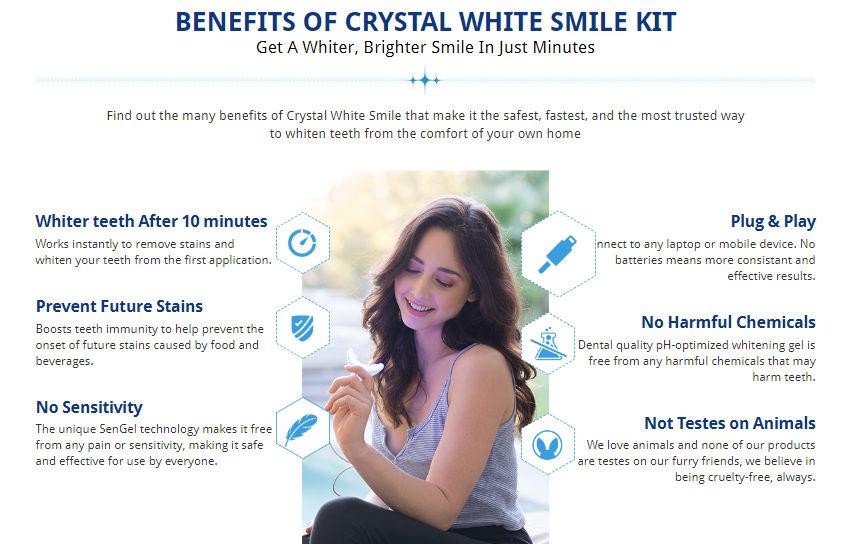 BENEFITS OF CRYSTAL WHITE SMILE KIT
Get A Whiter, Brighter Smile In Just Minutes

Find out the many benefits of Crystal White Smile that make it the safest, fastest, and the most trusted way to whiten teeth from the comfort of your own home

Whiter teeth After 10 minutes
Works instantly to remove stains and whiten your teeth from the first application.

Prevent Future Stains
Boosts teeth immunity to help prevent the onset of future stains caused by food and beverages.

No Sensitivity
The unique SenGel technology makes it free from any pain or sensitivity, making it safe and effective for use by everyone.

Plug & Play
nnect to any laptop or mobile device. No batteries means more consistant and effective results.

No Harmful Chemicals
Dental quality pH-optimized whitening gel is free from any harmful chemicals that may harm teeth.

Not Testes on Animals
We love animals and none of our products are testes on our furry friends, we believe in being cruelty-free, always.